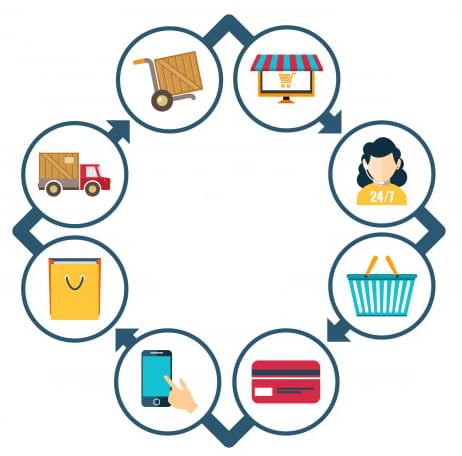 24/7